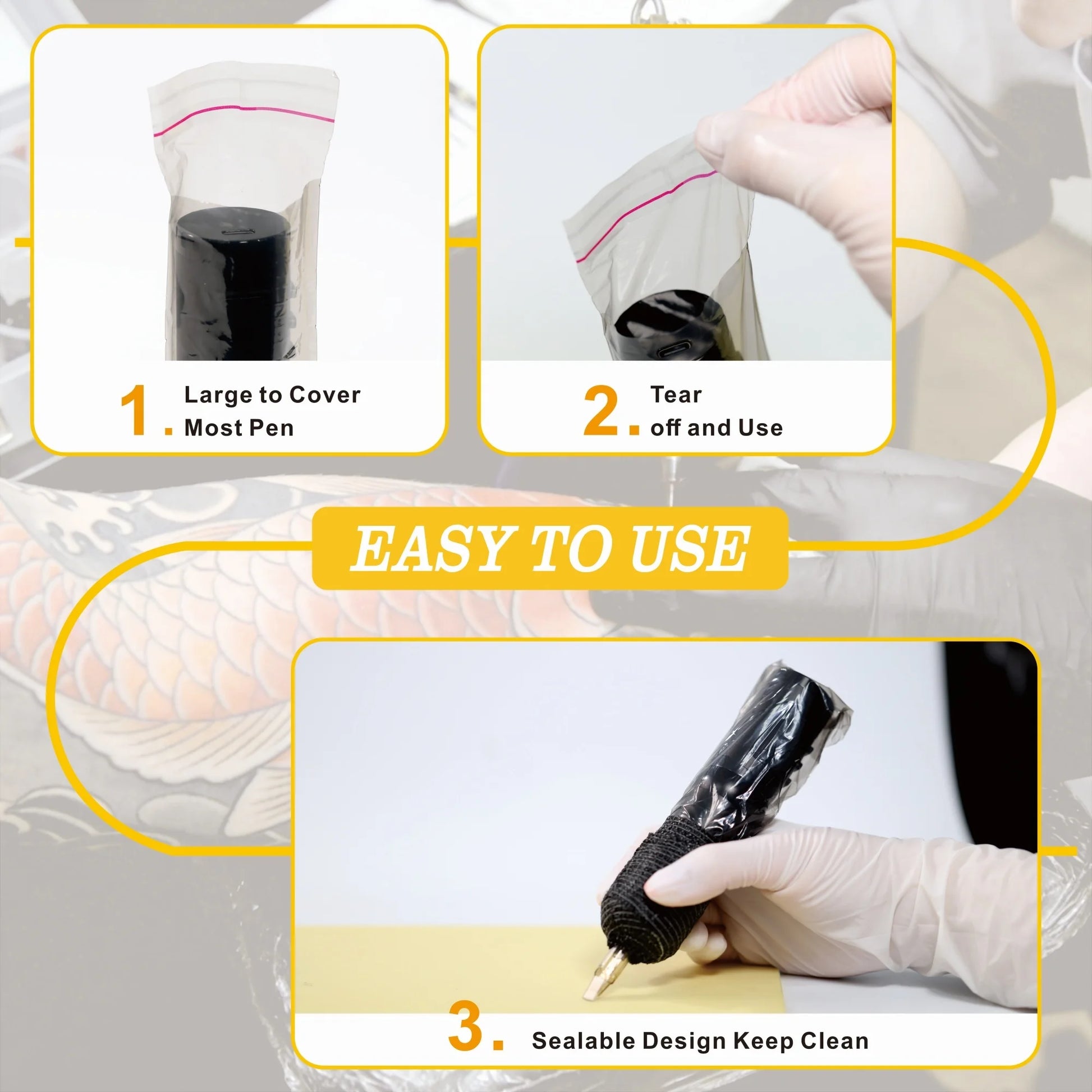 1. Large to Cover Most Pen

2. Tear off and Use

EASY TO USE

3. Sealable Design Keep Clean