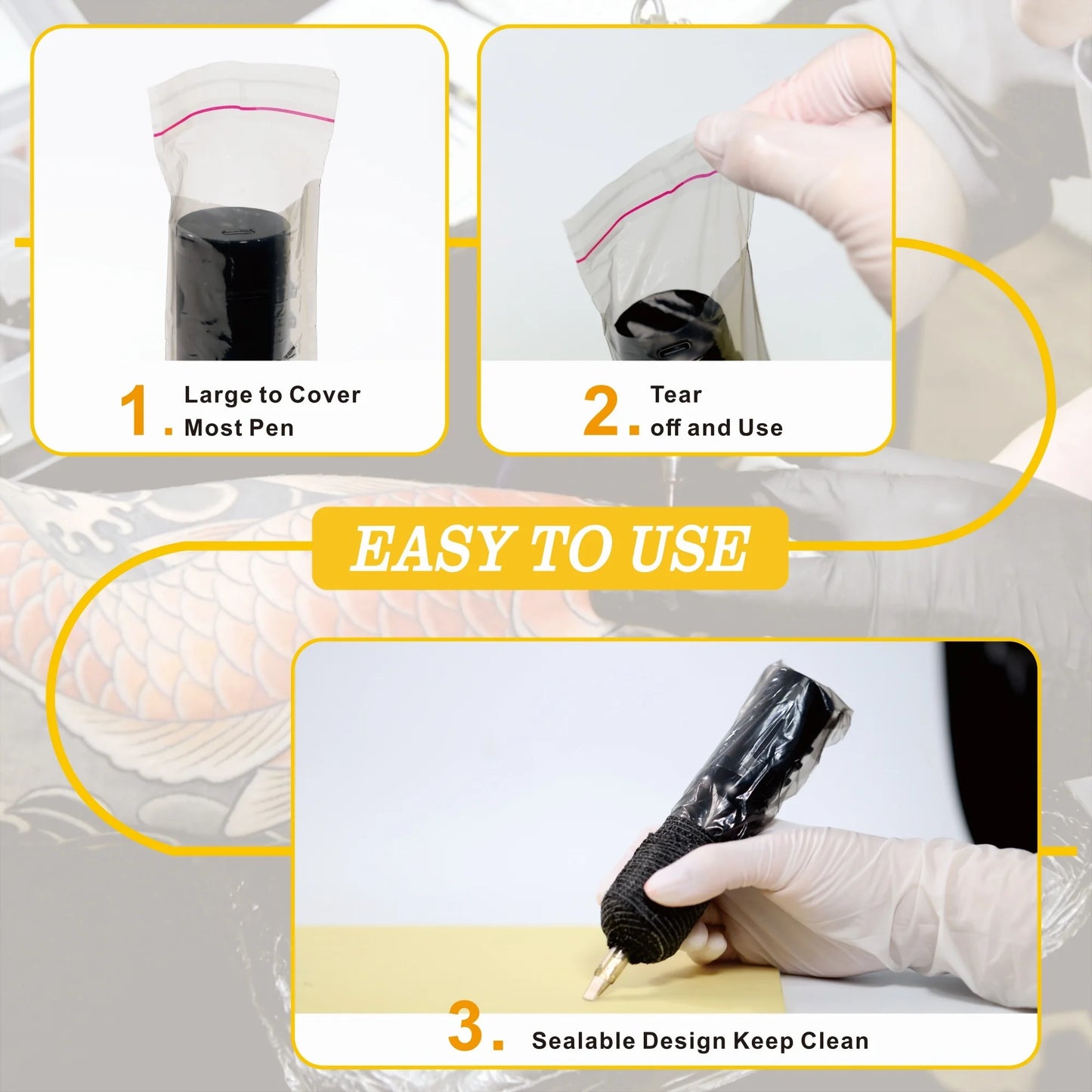 1. Large to Cover Most Pen

2. Tear off and Use

EASY TO USE

3. Sealable Design Keep Clean